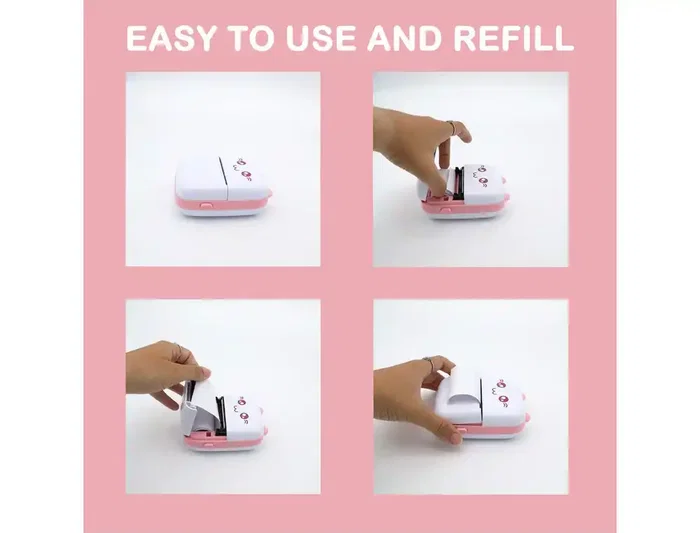 EASY TO USE AND REFILL