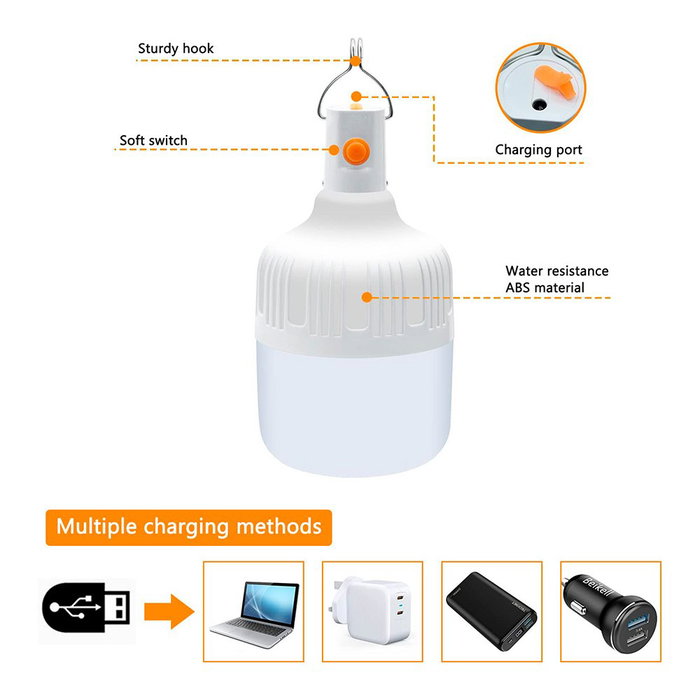 Sturdy hook

Soft switch

Charging port

Water resistance
ABS material

Multiple charging methods

Beikell