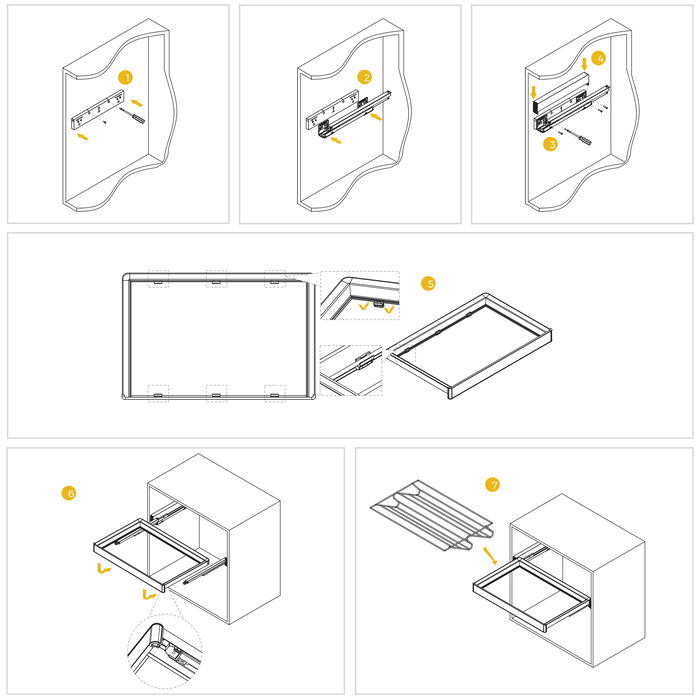 1

2

4

3

5

6

7