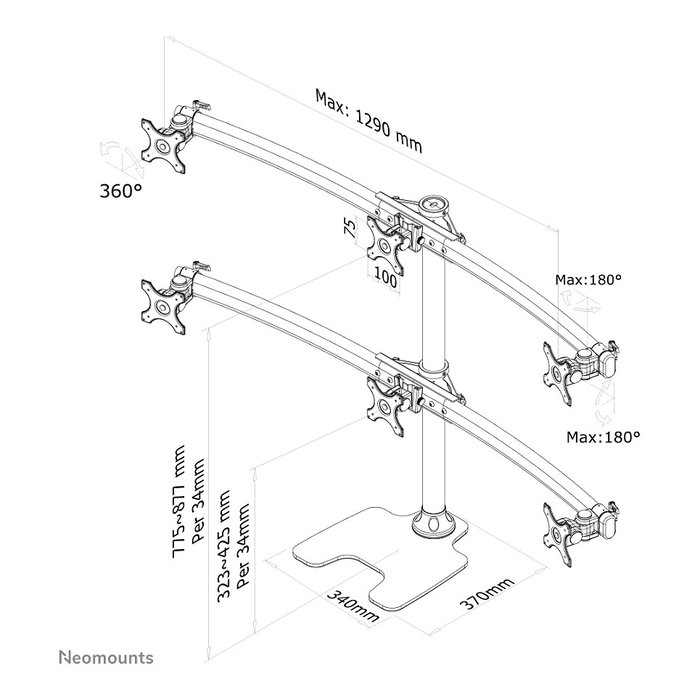 Max: 1290 mm

360°

75

100

Max:180°

Max:180°

775~877 mm
Per 34mm

323~425 mm
Per 34mm

340mm

370mm

Neomounts