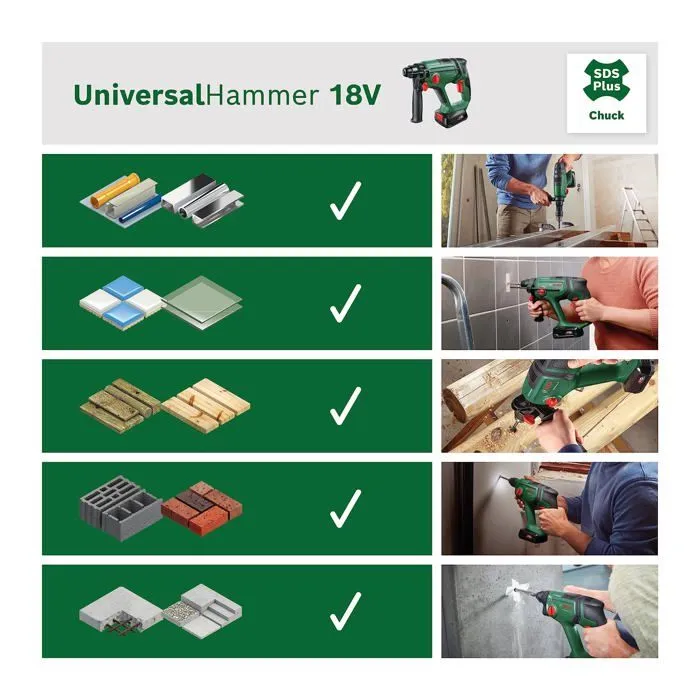 UniversalHammer 18V

SDS Plus
Chuck

✓
✓
✓
✓
✓