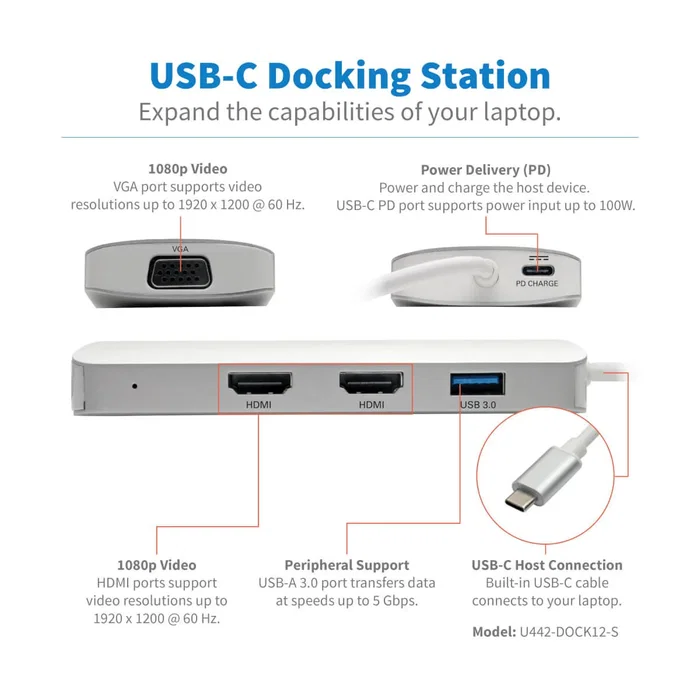 USB-C Docking Station
Expand the capabilities of your laptop.

1080p Video
VGA port supports video resolutions up to 1920 x 1200 @ 60 Hz.

Power Delivery (PD)
Power and charge the host device. USB-C PD port supports power input up to 100W.

VGA

PD CHARGE

HDMI

HDMI

USB 3.0

1080p Video
HDMI ports support video resolutions up to 1920 x 1200 @ 60 Hz.

Peripheral Support
USB-A 3.0 port transfers data at speeds up to 5 Gbps.

USB-C Host Connection
Built-in USB-C cable connects to your laptop.

Model: U442-DOCK12-S