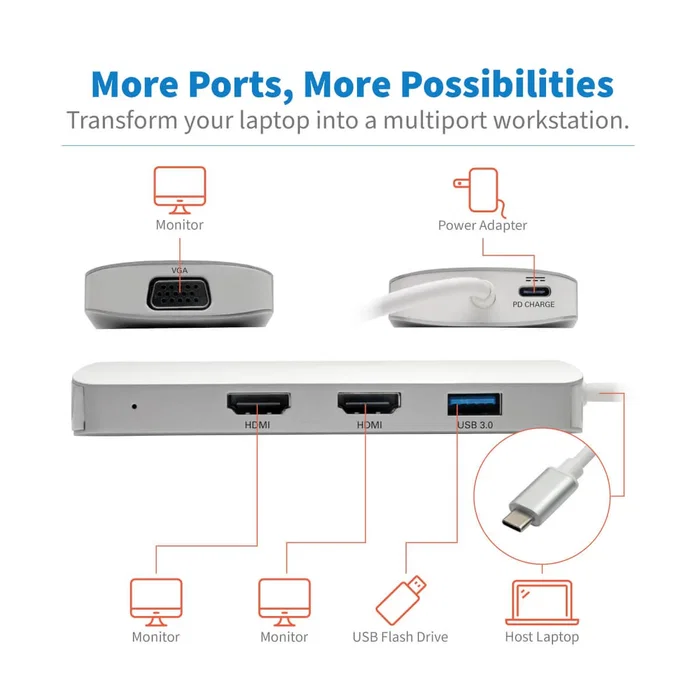 More Ports, More Possibilities
Transform your laptop into a multiport workstation.

Monitor

Power Adapter

VGA

PD CHARGE

HDMI

HDMI

USB 3.0

Monitor

Monitor

USB Flash Drive

Host Laptop