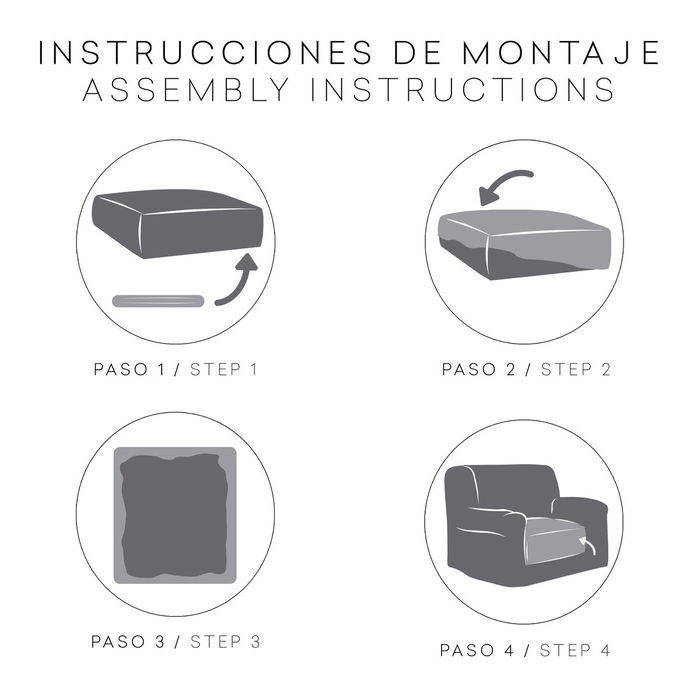 INSTRUCCIONES DE MONTAJE
ASSEMBLY INSTRUCTIONS

PASO 1 / STEP 1

PASO 2 / STEP 2

PASO 3 / STEP 3

PASO 4 / STEP 4