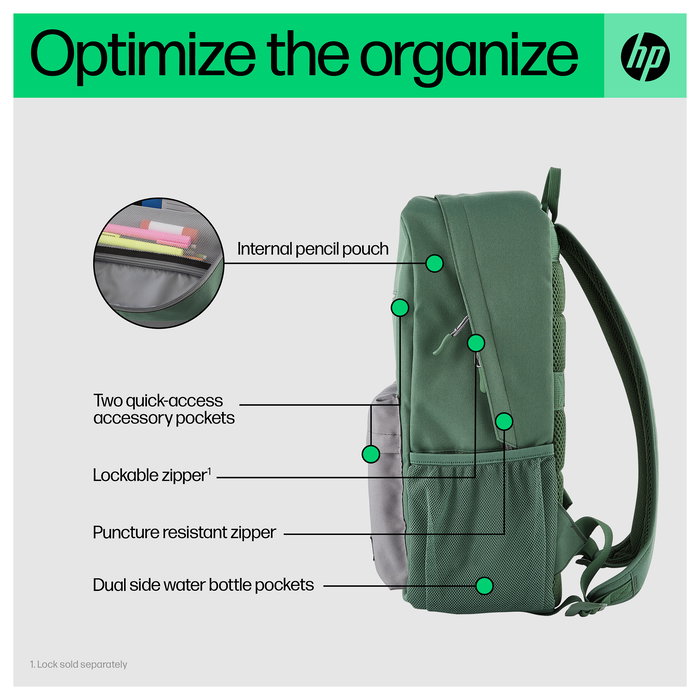 Optimize the organize

hp

Internal pencil pouch

Two quick-access accessory pockets

Lockable zipper$^1$

Puncture resistant zipper

Dual side water bottle pockets

1. Lock sold separately