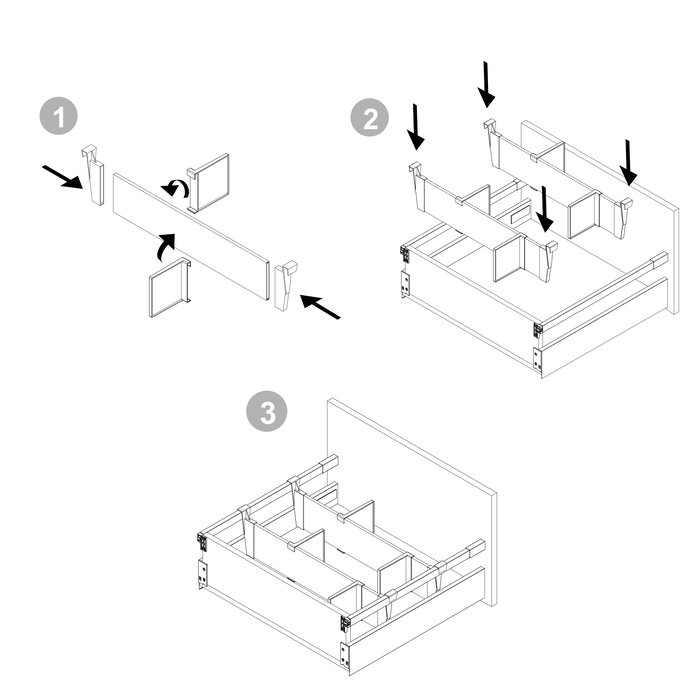 1

2

3