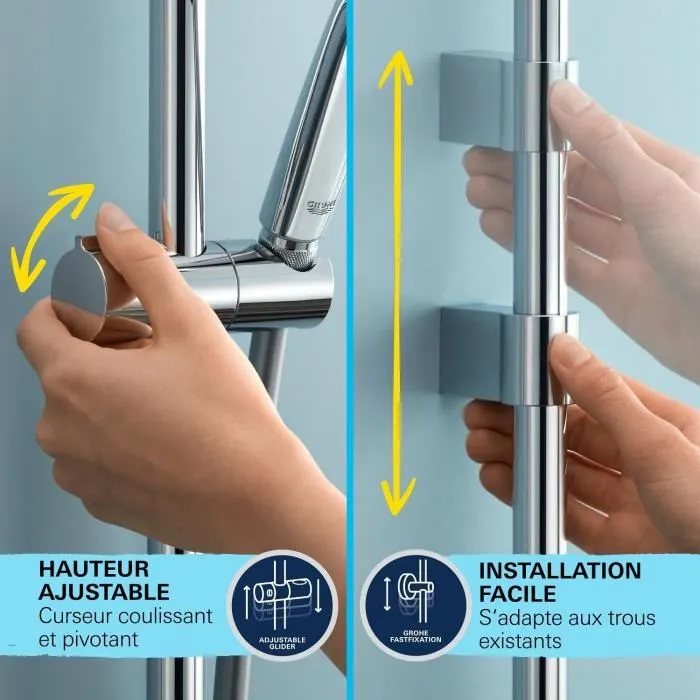 GROHE

HAUTEUR AJUSTABLE
Curseur coulissant et pivotant

ADJUSTABLE GLIDER

GROHE FASTFIXATION

INSTALLATION FACILE
S'adapte aux trous existants