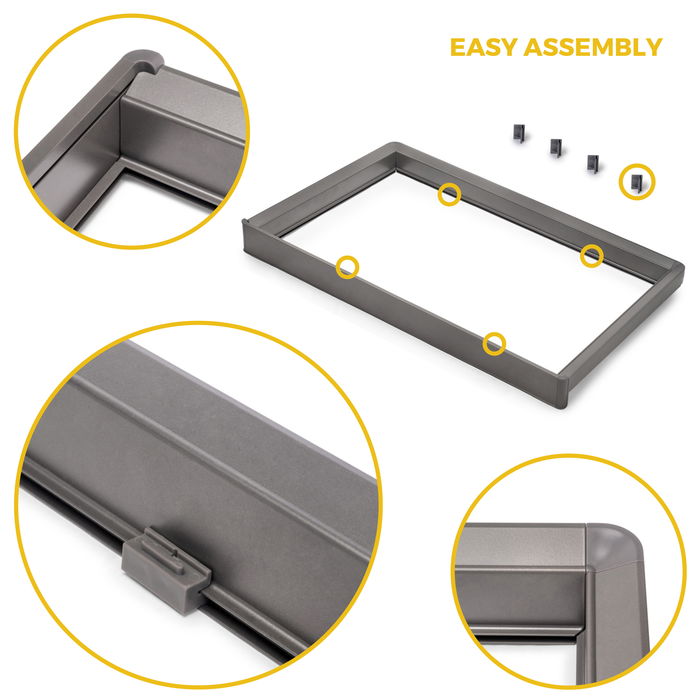 EASY ASSEMBLY