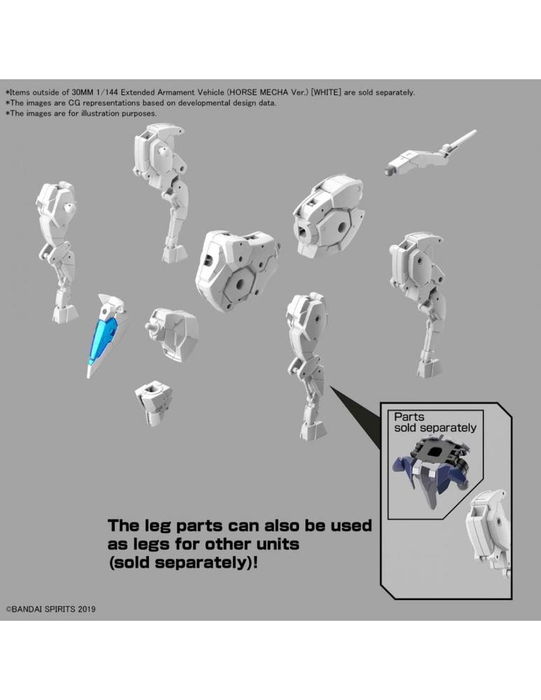 *Items outside of 30MM 1/144 Extended Armament Vehicle (HORSE MECHA Ver.) [WHITE] are sold separately.
*The images are CG representations based on developmental design data.
*The images are for illustration purposes.

Parts sold separately

The leg parts can also be used as legs for other units (sold separately)!

©BANDAI SPIRITS 2019