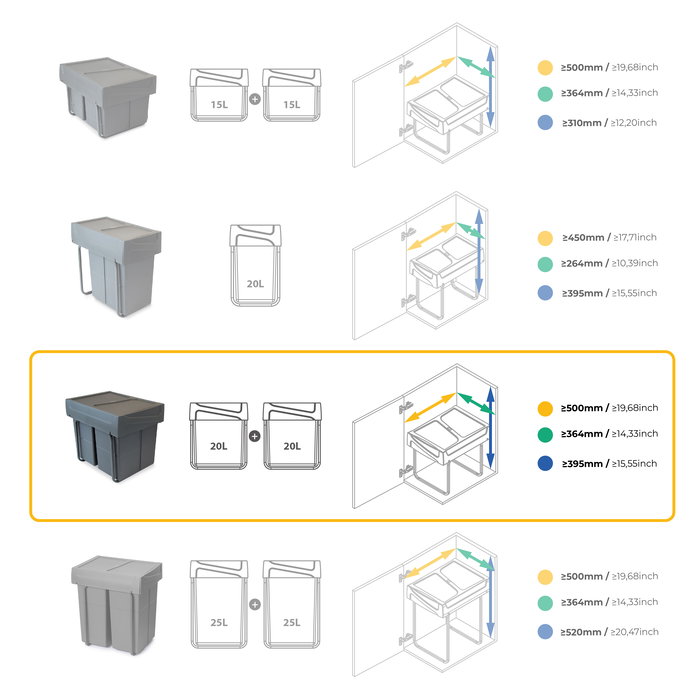 15L + 15L

≥500mm / ≥19,68inch
≥364mm / ≥14,33inch
≥310mm / ≥12,20inch

20L

≥450mm / ≥17,71inch
≥264mm / ≥10,39inch
≥395mm / ≥15,55inch

20L + 20L

≥500mm / ≥19,68inch
≥364mm / ≥14,33inch
≥395mm / ≥15,55inch

25L + 25L

≥500mm / ≥19,68inch
≥364mm / ≥14,33inch
≥520mm / ≥20,47inch