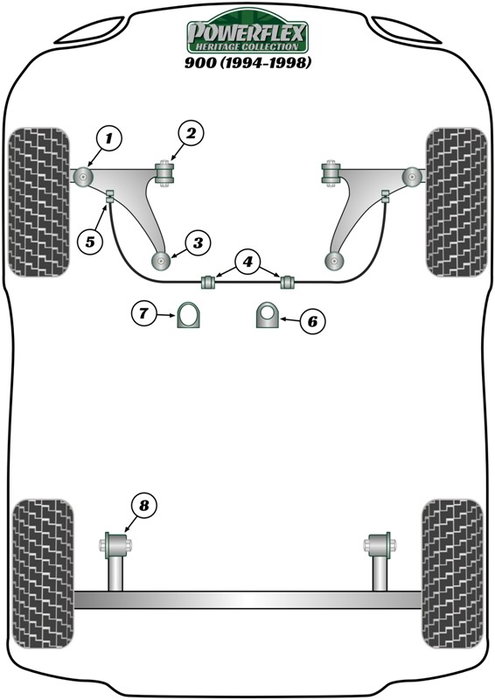 POWERFLEX
HERITAGE COLLECTION
900 (1994-1998)

1
2
5
3
4
7
6
8