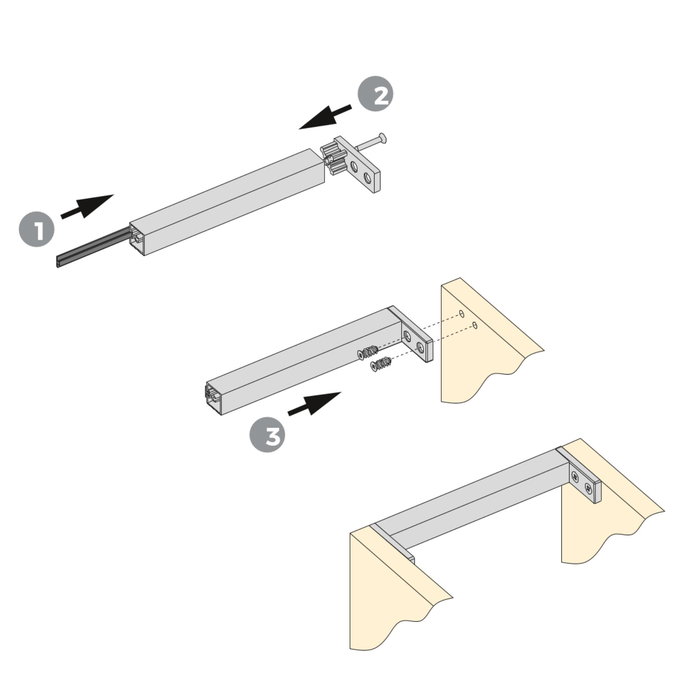 2

1

3