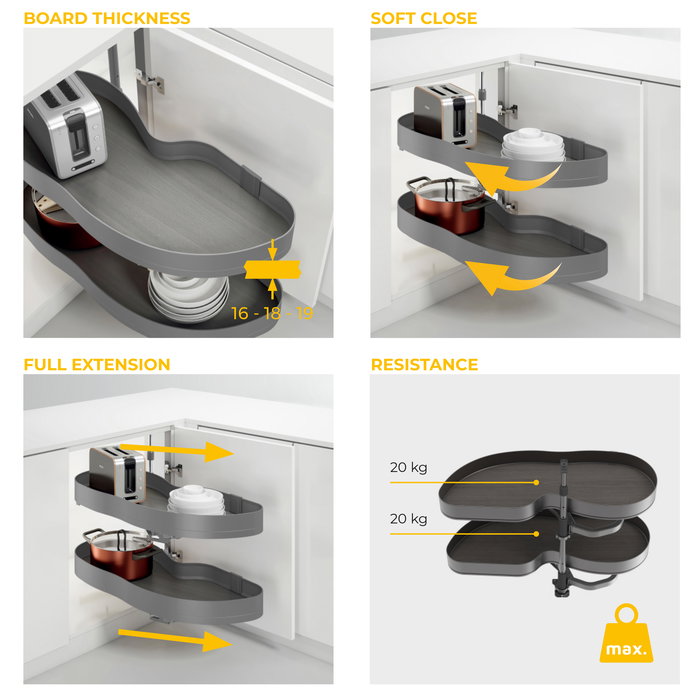 BOARD THICKNESS

16 - 18 - 19

SOFT CLOSE

FULL EXTENSION

RESISTANCE

20 kg

20 kg

max.