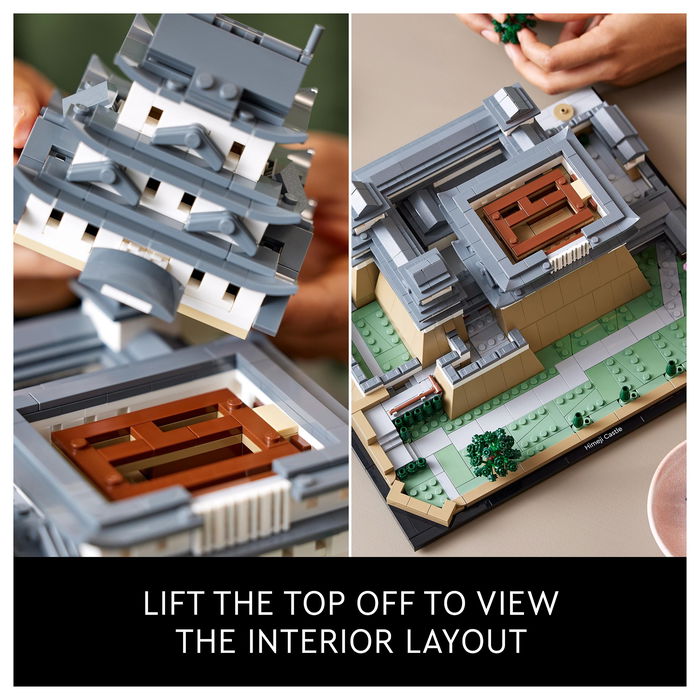 Himeji Castle

LIFT THE TOP OFF TO VIEW THE INTERIOR LAYOUT