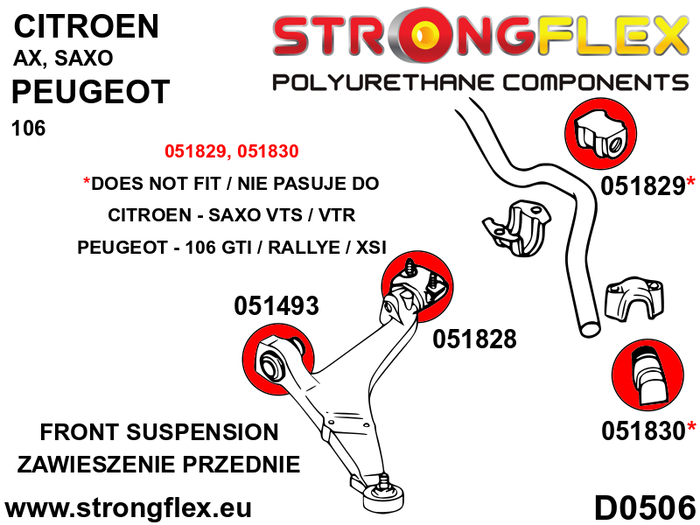 CITROEN
AX, SAXO
PEUGEOT
106

STRONGFLEX
POLYURETHANE COMPONENTS

051829, 051830
*DOES NOT FIT / NIE PASUJE DO
CITROEN - SAXO VTS / VTR
PEUGEOT - 106 GTI / RALLYE / XSI

051829*
051493
051828
051830*

FRONT SUSPENSION
ZAWIESZENIE PRZEDNIE

www.strongflex.eu
D0506