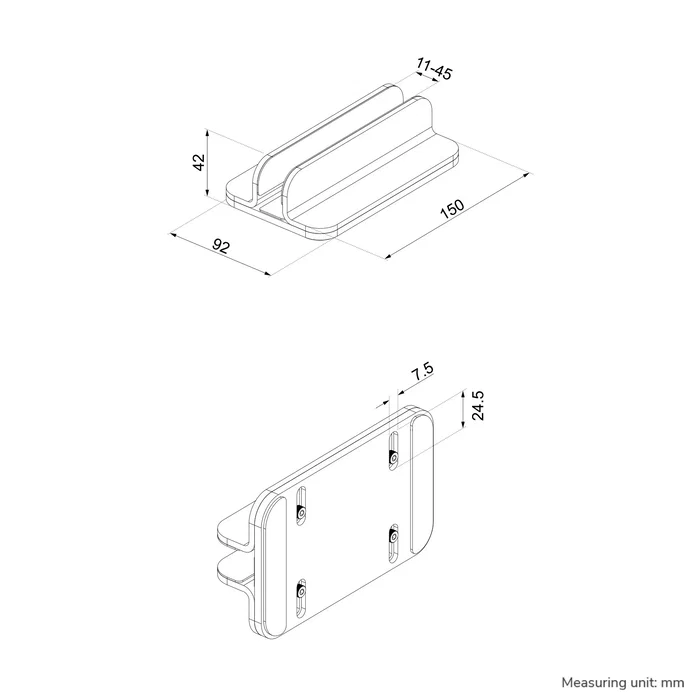 11-45

42

150

92

7.5

24.5

Measuring unit: mm