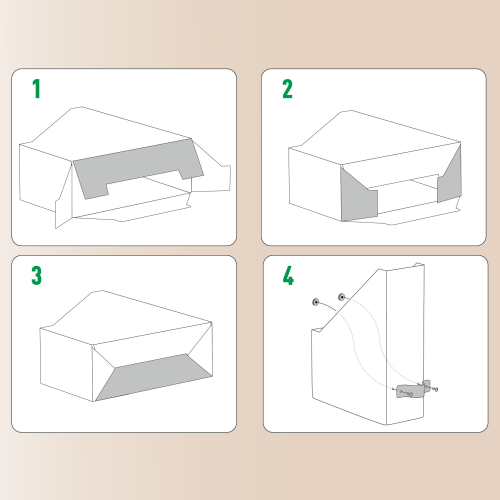 1

2

3

4