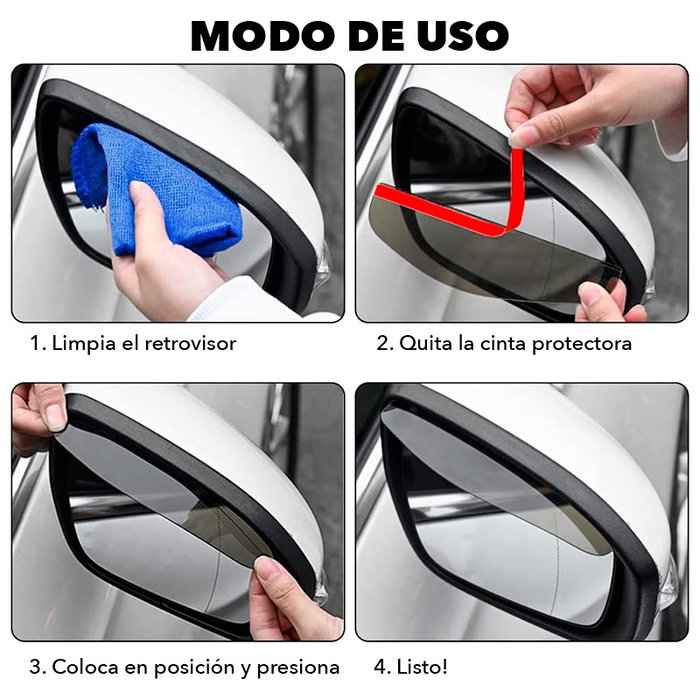 MODO DE USO

1. Limpia el retrovisor

2. Quita la cinta protectora

3. Coloca en posición y presiona

4. Listo!