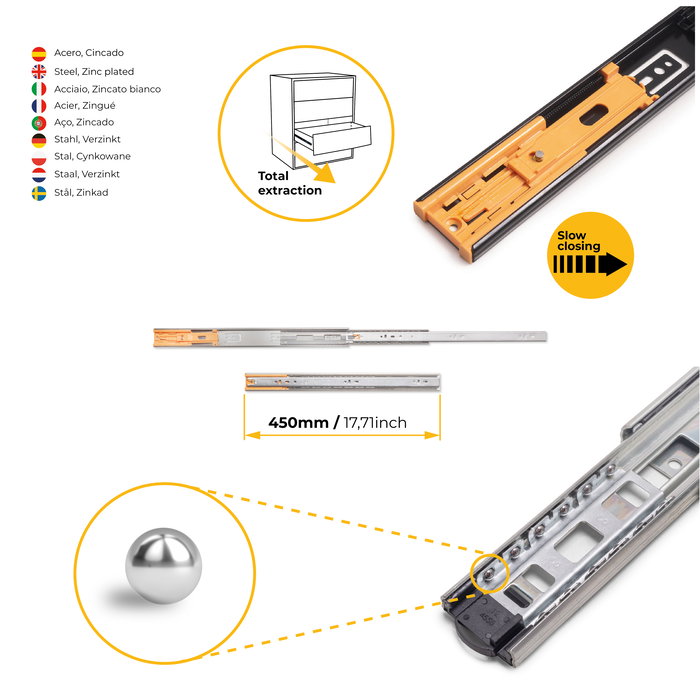 Acero, Cincado
Steel, Zinc plated
Acciaio, Zincato bianco
Acier, Zingué
Aço, Zincado
Stahl, Verzinkt
Stal, Cynkowane
Staal, Verzinkt
Stål, Zinkad

Total extraction

Slow closing

450mm / 17,71inch