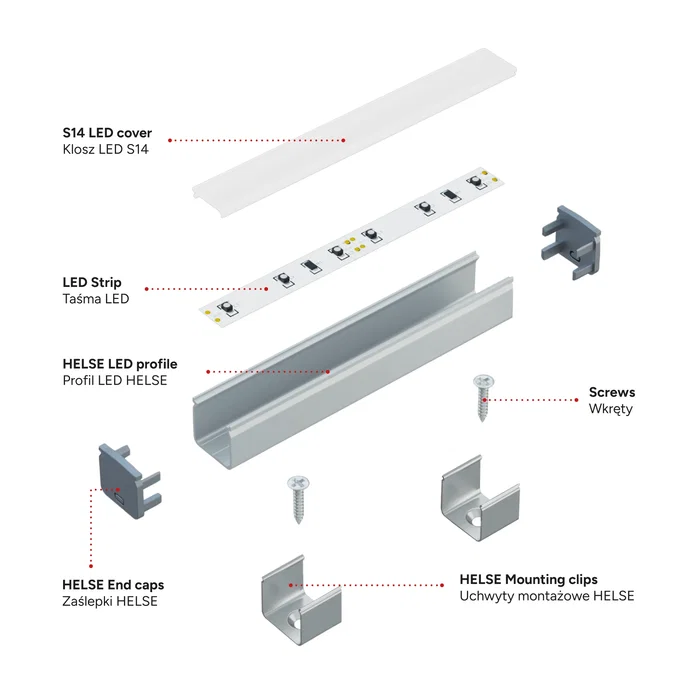 S14 LED cover
Klosz LED S14

LED Strip
Taśma LED

HELSE LED profile
Profil LED HELSE

Screws
Wkręty

HELSE End caps
Zaślepki HELSE

HELSE Mounting clips
Uchwyty montażowe HELSE