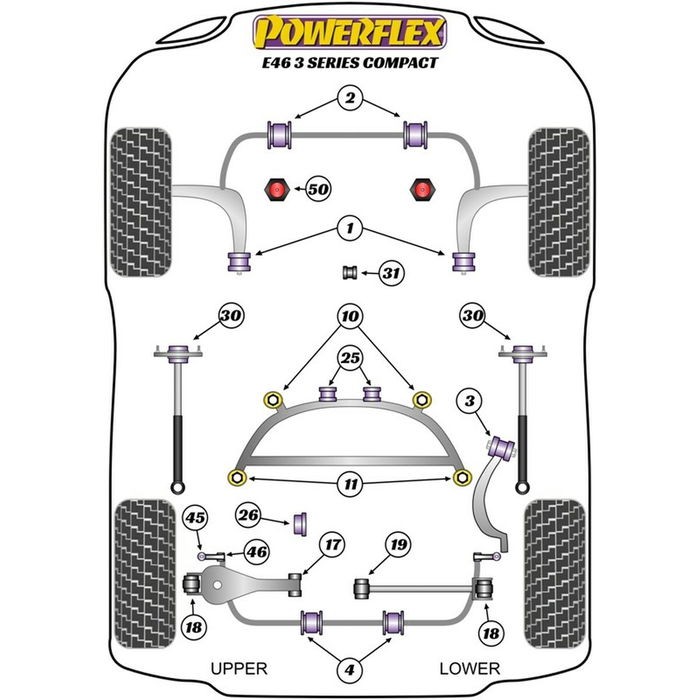 POWERFLEX
E46 3 SERIES COMPACT

2
50
1
31
30
10
30
25
3
11
45
26
46
17
19
18
18
4
UPPER
LOWER