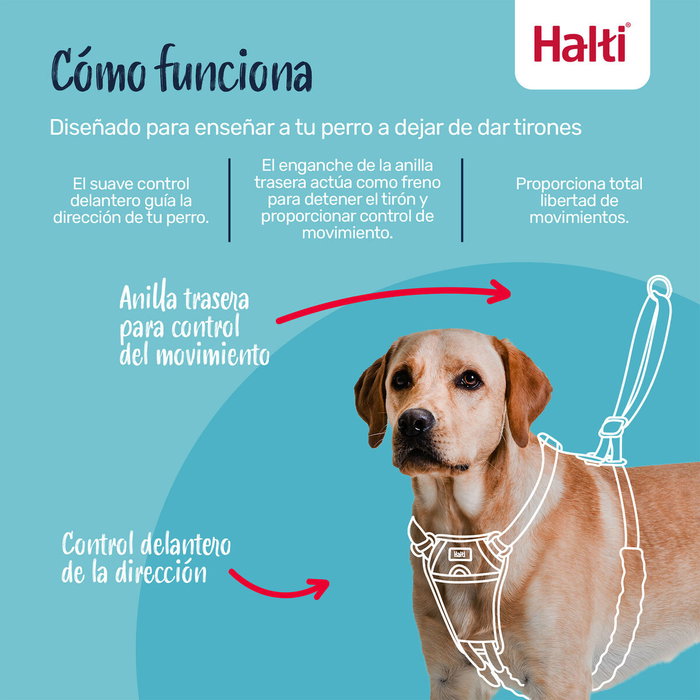 Halti®

Cómo funciona

Diseñado para enseñar a tu perro a dejar de dar tirones

El suave control delantero guía la dirección de tu perro.

El enganche de la anilla trasera actúa como freno para detener el tirón y proporcionar control de movimiento.

Proporciona total libertad de movimientos.

Anilla trasera para control del movimiento

Control delantero de la dirección

Halti