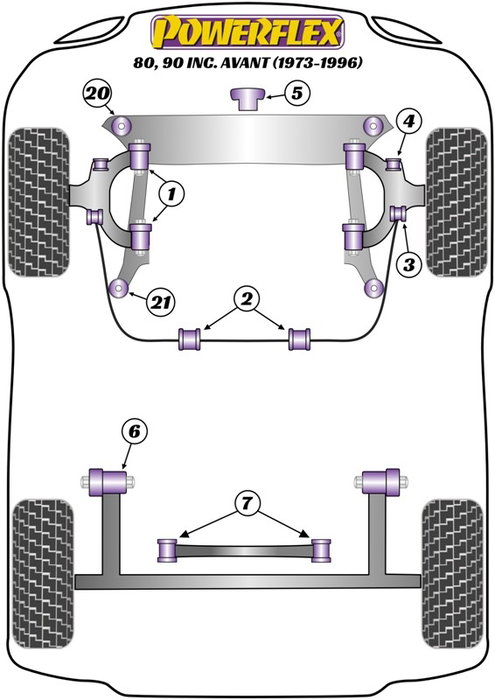 POWERFLEX
80, 90 INC. AVANT (1973-1996)

20
5
4
1
3
21
2
6
7