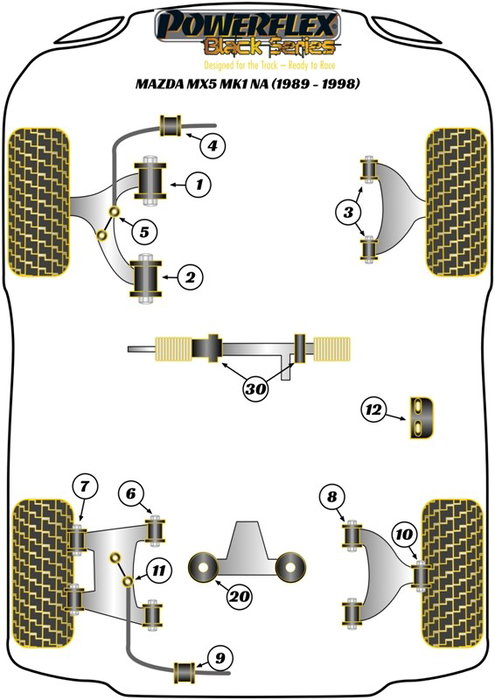 POWERFLEX
Black Series
Designed for the Track – Ready to Race

MAZDA MX5 MK1 NA (1989 - 1998)

4
1
3
5
2
30
12
7
6
8
10
11
20
9