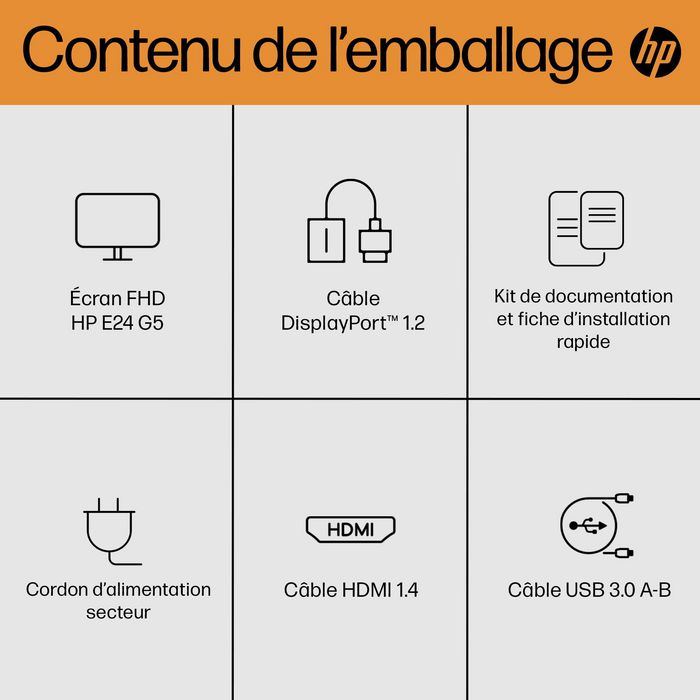 Contenu de l'emballage

hp

Écran FHD HP E24 G5

Câble DisplayPort™ 1.2

Kit de documentation et fiche d'installation rapide

Cordon d'alimentation secteur

HDMI

Câble HDMI 1.4

Câble USB 3.0 A-B