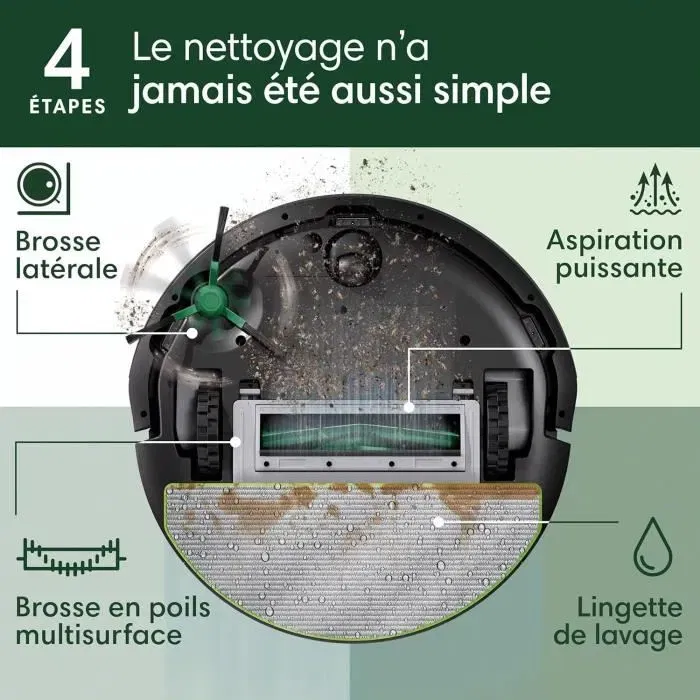 4
ÉTAPES

Le nettoyage n'a jamais été aussi simple

Brosse latérale

Aspiration puissante

Brosse en poils multisurface

Lingette de lavage