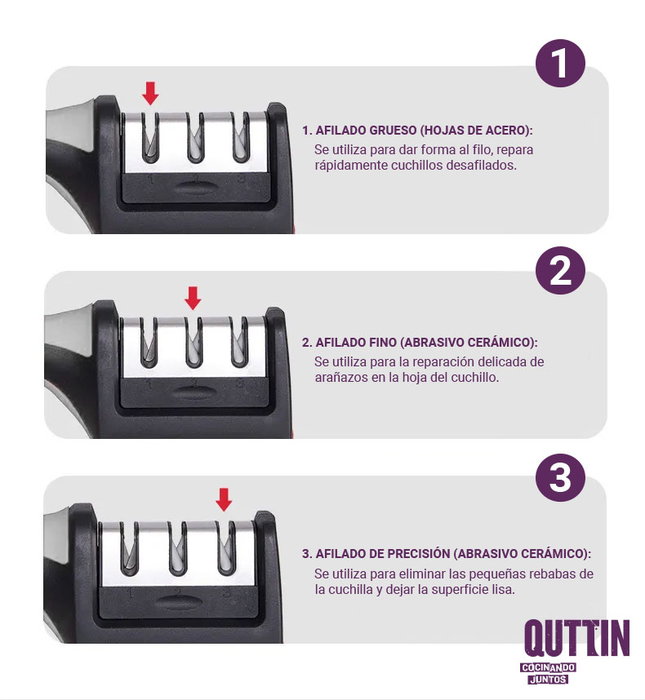 1

1 2 3

1. AFILADO GRUESO (HOJAS DE ACERO):
Se utiliza para dar forma al filo, repara rápidamente cuchillos desafilados.

2

1 2 3

2. AFILADO FINO (ABRASIVO CERÁMICO):
Se utiliza para la reparación delicada de arañazos en la hoja del cuchillo.

3

1 2 3

3. AFILADO DE PRECISIÓN (ABRASIVO CERÁMICO):
Se utiliza para eliminar las pequeñas rebabas de la cuchilla y dejar la superficie lisa.

QUTTIN
COCINANDO JUNTOS