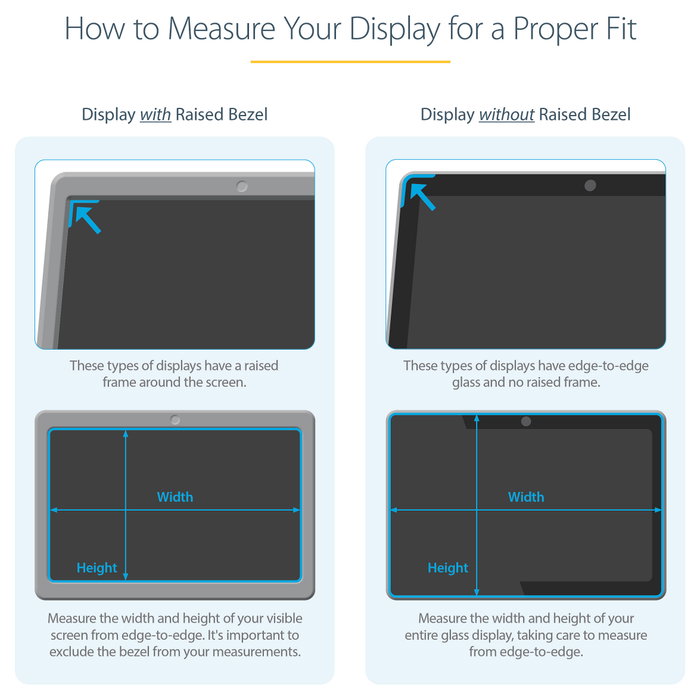 How to Measure Your Display for a Proper Fit

Display with Raised Bezel

These types of displays have a raised frame around the screen.

Width

Height

Measure the width and height of your visible screen from edge-to-edge. It's important to exclude the bezel from your measurements.

Display without Raised Bezel

These types of displays have edge-to-edge glass and no raised frame.

Width

Height

Measure the width and height of your entire glass display, taking care to measure from edge-to-edge.