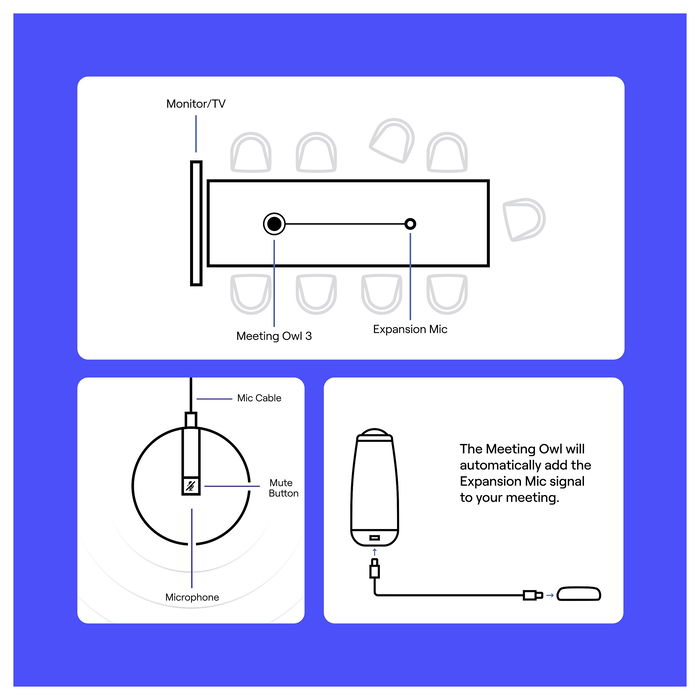 Monitor/TV

Meeting Owl 3

Expansion Mic

Mic Cable

Mute Button

Microphone

The Meeting Owl will automatically add the Expansion Mic signal to your meeting.