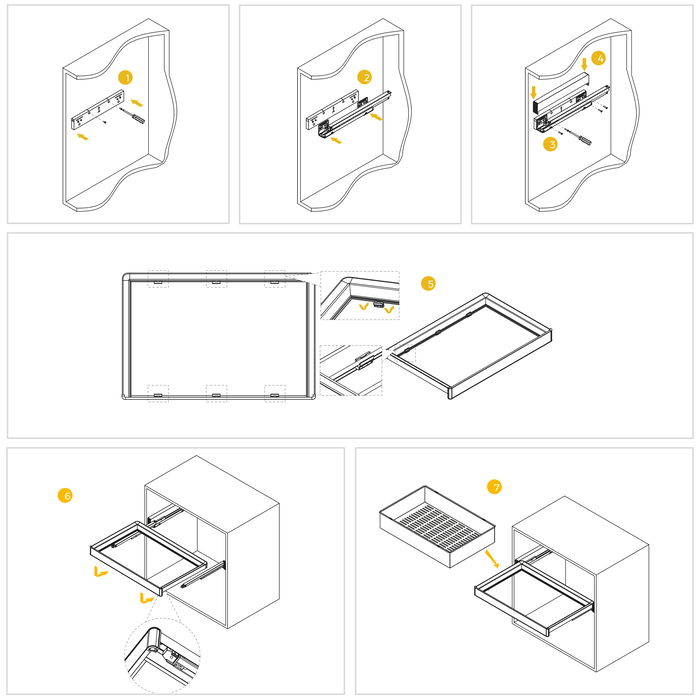 1

2

4

3

5

6

7