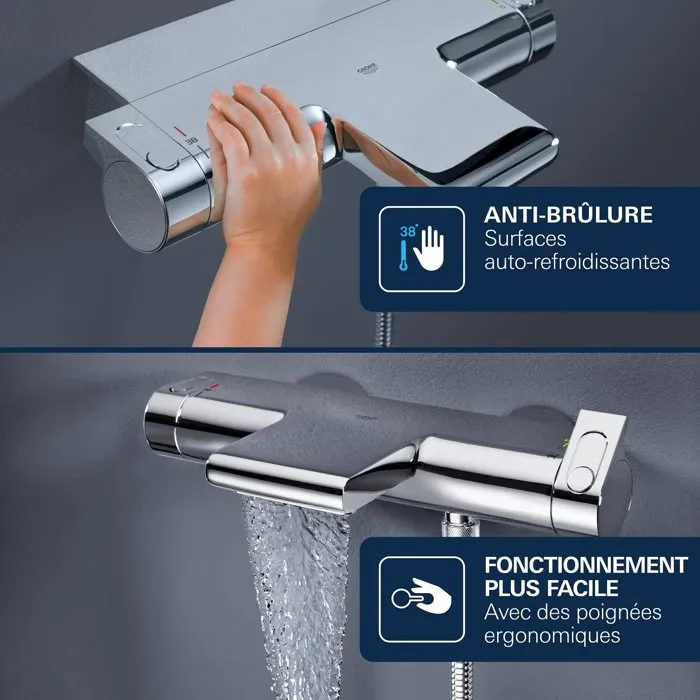 GROHE

38

38°

ANTI-BRÛLURE
Surfaces auto-refroidissantes

FONCTIONNEMENT PLUS FACILE
Avec des poignées ergonomiques