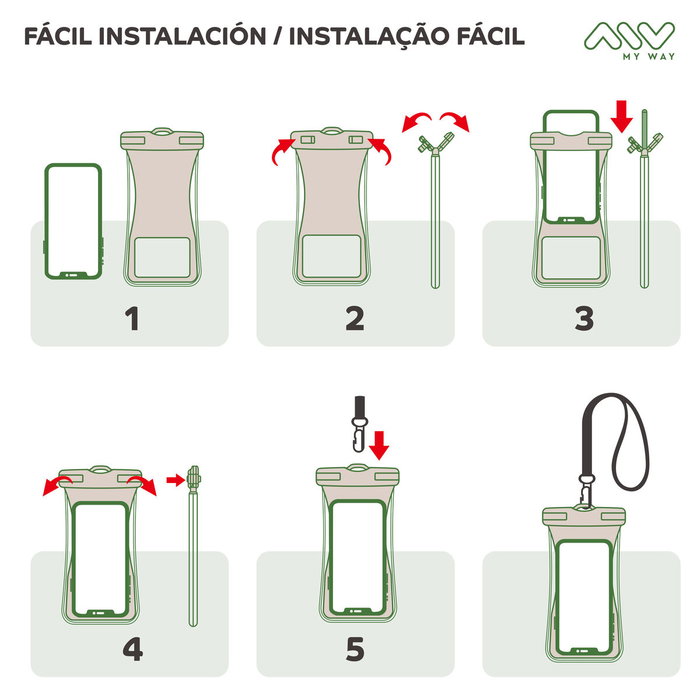 FÁCIL INSTALACIÓN / INSTALAÇÃO FÁCIL

MY WAY

1

2

3

4

5