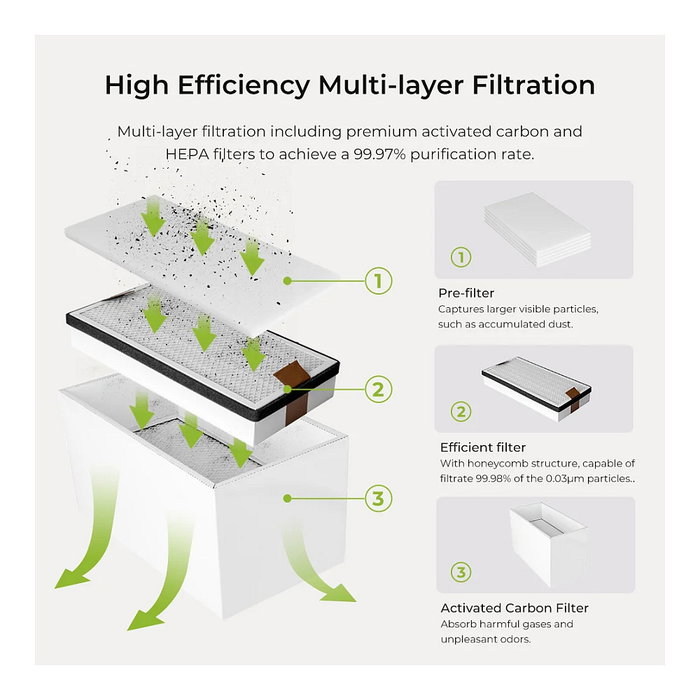 High Efficiency Multi-layer Filtration

Multi-layer filtration including premium activated carbon and HEPA filters to achieve a 99.97% purification rate.

1

2

3

1

Pre-filter
Captures larger visible particles, such as accumulated dust.

2

Efficient filter
With honeycomb structure, capable of filtrate 99.98% of the 0.03μm particles..

3

Activated Carbon Filter
Absorb harmful gases and unpleasant odors.