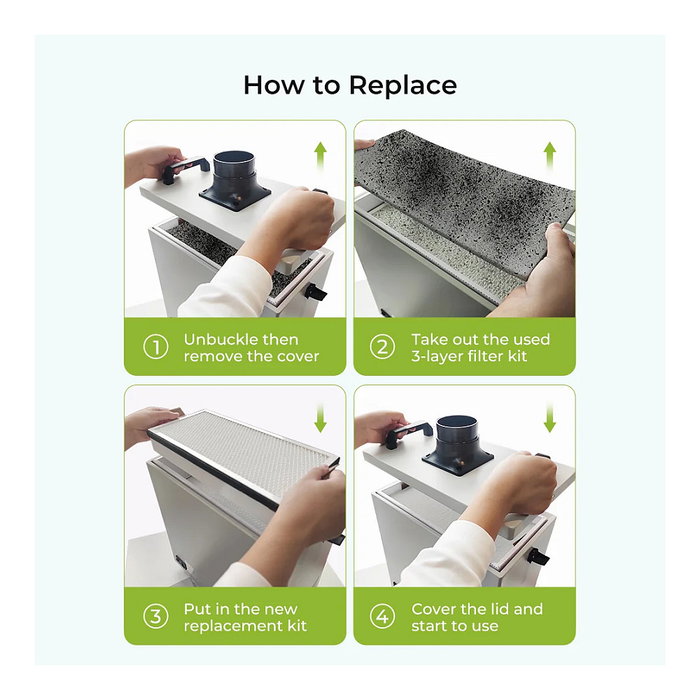 How to Replace

① Unbuckle then remove the cover

② Take out the used 3-layer filter kit

③ Put in the new replacement kit

④ Cover the lid and start to use