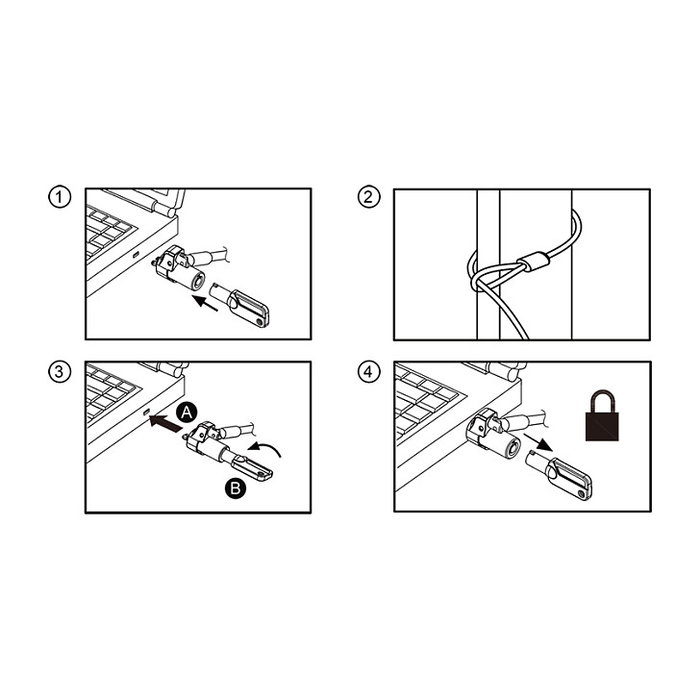 1

2

3

A

B

4