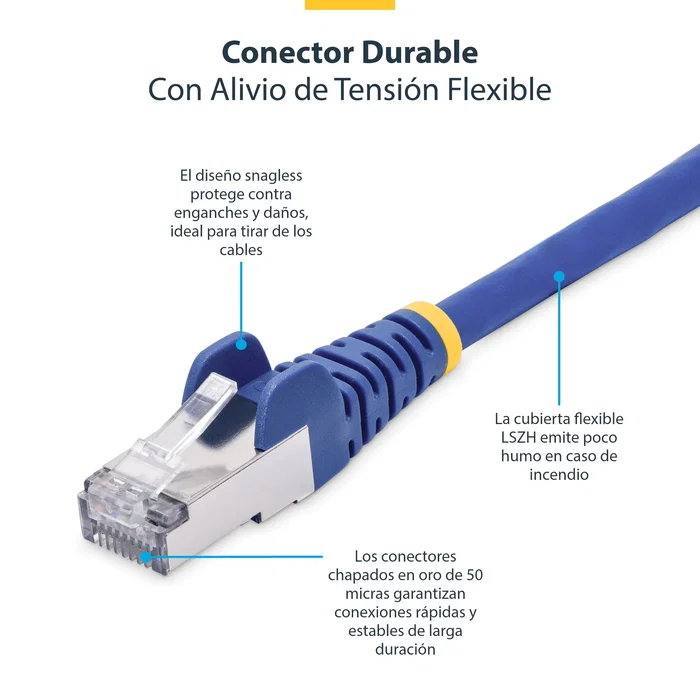 Conector Durable
Con Alivio de Tensión Flexible

El diseño snagless protege contra enganches y daños, ideal para tirar de los cables

La cubierta flexible LSZH emite poco humo en caso de incendio

Los conectores chapados en oro de 50 micras garantizan conexiones rápidas y estables de larga duración