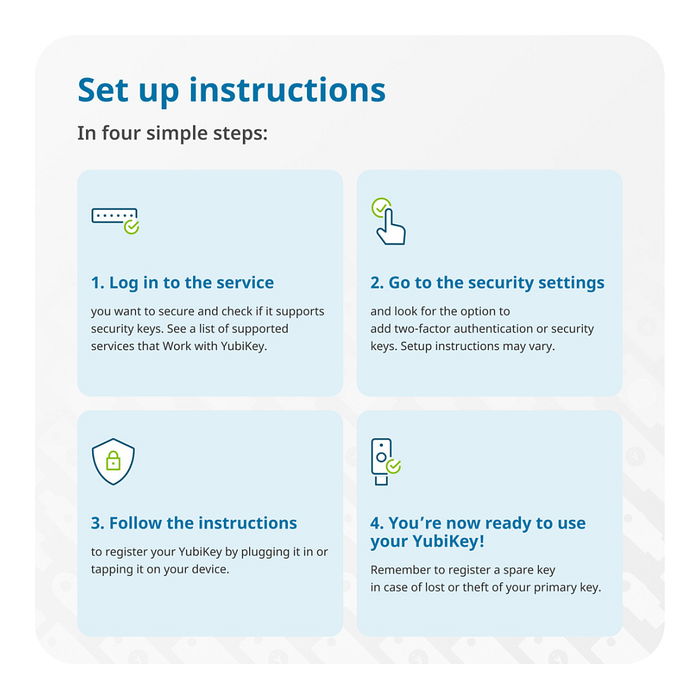 Set up instructions

In four simple steps:

1. Log in to the service

you want to secure and check if it supports security keys. See a list of supported services that Work with YubiKey.

2. Go to the security settings

and look for the option to add two-factor authentication or security keys. Setup instructions may vary.

3. Follow the instructions

to register your YubiKey by plugging it in or tapping it on your device.

4. You're now ready to use your YubiKey!

Remember to register a spare key in case of lost or theft of your primary key.