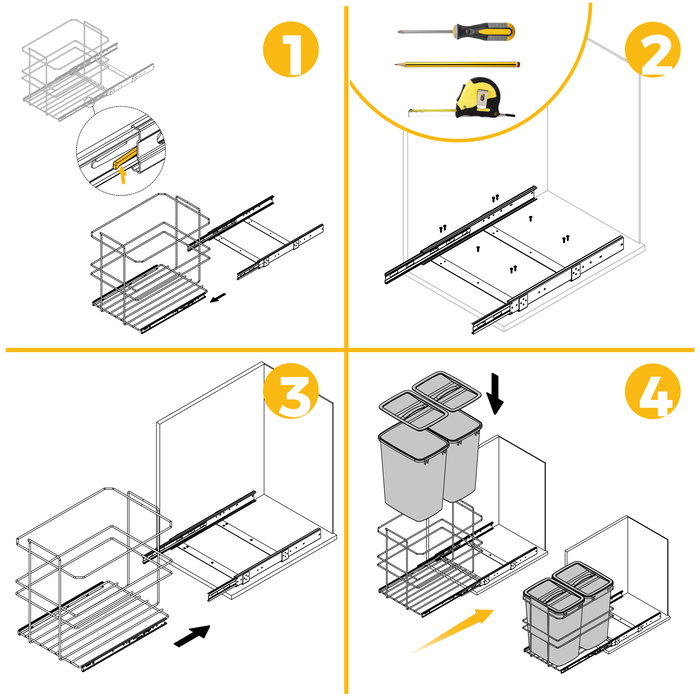 1

2

3

4