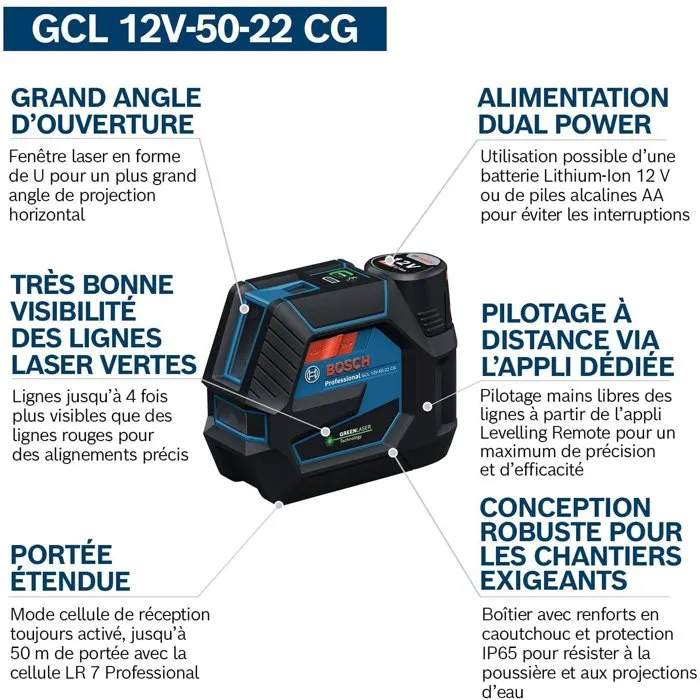 GCL 12V-50-22 CG

GRAND ANGLE D'OUVERTURE

Fenêtre laser en forme de U pour un plus grand angle de projection horizontal

TRÈS BONNE VISIBILITÉ DES LIGNES LASER VERTES

Lignes jusqu'à 4 fois plus visibles que des lignes rouges pour des alignements précis

PORTÉE ÉTENDUE

Mode cellule de réception toujours activé, jusqu'à 50 m de portée avec la cellule LR 7 Professional

ALIMENTATION DUAL POWER

Utilisation possible d'une batterie Lithium-Ion 12 V ou de piles alcalines AA pour éviter les interruptions

PILOTAGE À DISTANCE VIA L'APPLI DÉDIÉE

Pilotage mains libres des lignes à partir de l'appli Levelling Remote pour un maximum de précision et d'efficacité

CONCEPTION ROBUSTE POUR LES CHANTIERS EXIGEANTS

Boîtier avec renforts en caoutchouc et protection IP65 pour résister à la poussière et aux projections d'eau

12V

BOSCH

Professional GCL 12V-50-22 CG

GREENLASER Technology