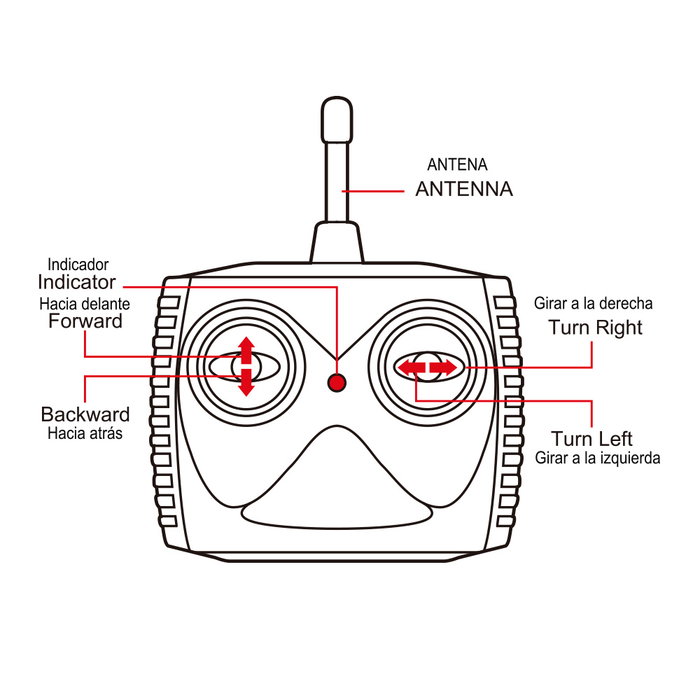 ANTENA
ANTENNA

Indicador
Indicator

Hacia delante
Forward

Backward
Hacia atrás

Girar a la derecha
Turn Right

Turn Left
Girar a la izquierda