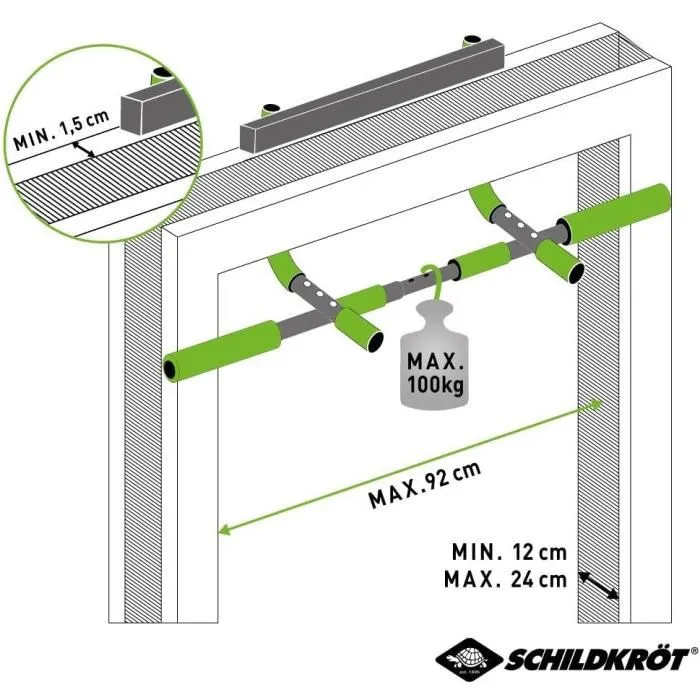 MIN. 1,5 cm

MAX.
100kg

MAX.92 cm

MIN. 12 cm
MAX. 24 cm

est. 1896
SCHILDKRÖT®