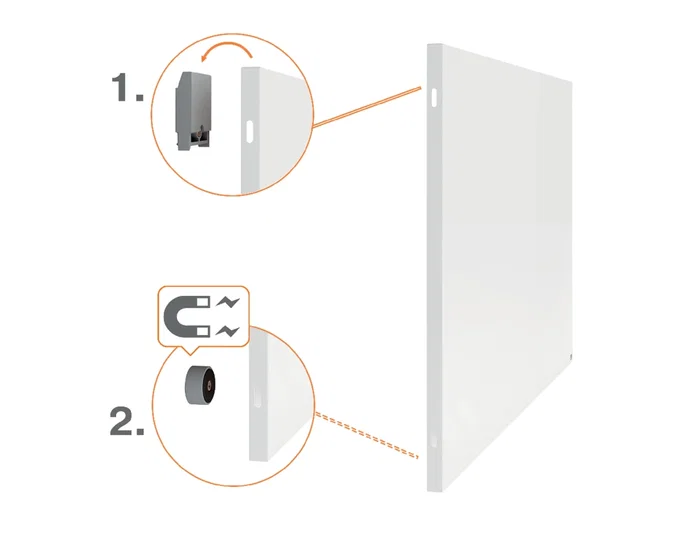 1.

2.