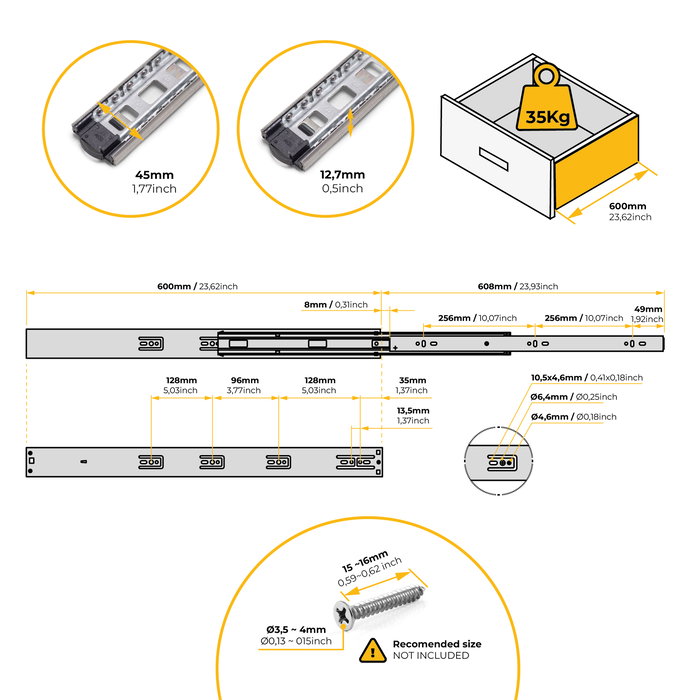 45mm
1,77inch

12,7mm
0,5inch

35Kg

600mm
23,62inch

600mm / 23,62inch

608mm / 23,93inch

8mm / 0,31inch

256mm / 10,07inch

256mm / 10,07inch

49mm
1,92inch

128mm
5,03inch

96mm
3,77inch

128mm
5,03inch

35mm
1,37inch

13,5mm
1,37inch

10,5x4,6mm / 0,41x0,18inch

Ø6,4mm / Ø0,25inch

Ø4,6mm / Ø0,18inch

15 ~16mm
0,59~0,62 inch

Ø3,5 ~ 4mm
Ø0,13 ~ 015inch

Recomended size
NOT INCLUDED