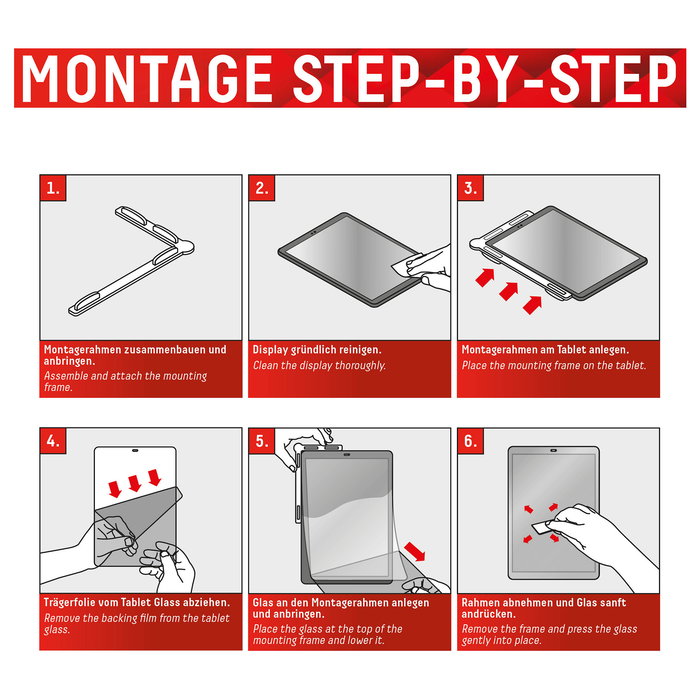 MONTAGE STEP-BY-STEP

1.

Montagerahmen zusammenbauen und anbringen.
Assemble and attach the mounting frame.

2.

Display gründlich reinigen.
Clean the display thoroughly.

3.

Montagerahmen am Tablet anlegen.
Place the mounting frame on the tablet.

4.

Trägerfolie vom Tablet Glass abziehen.
Remove the backing film from the tablet glass.

5.

Glas an den Montagerahmen anlegen und anbringen.
Place the glass at the top of the mounting frame and lower it.

6.

Rahmen abnehmen und Glas sanft andrücken.
Remove the frame and press the glass gently into place.