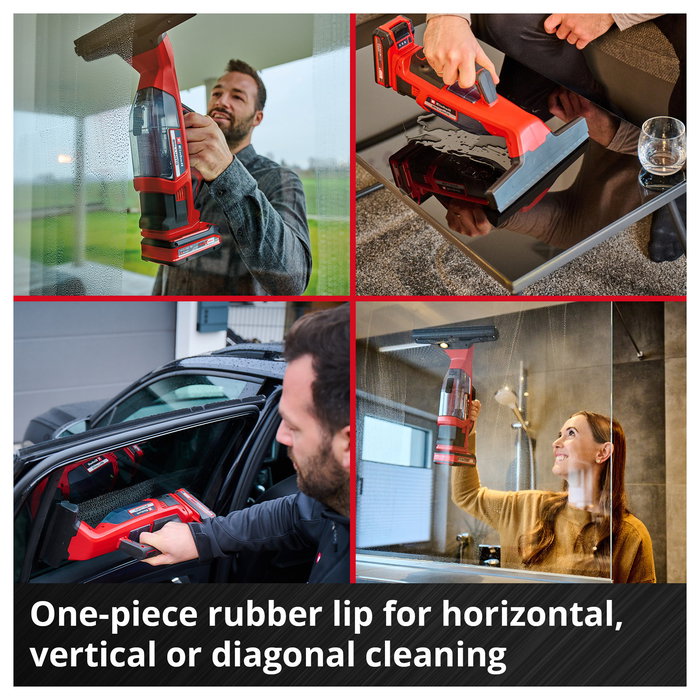 One-piece rubber lip for horizontal, vertical or diagonal cleaning