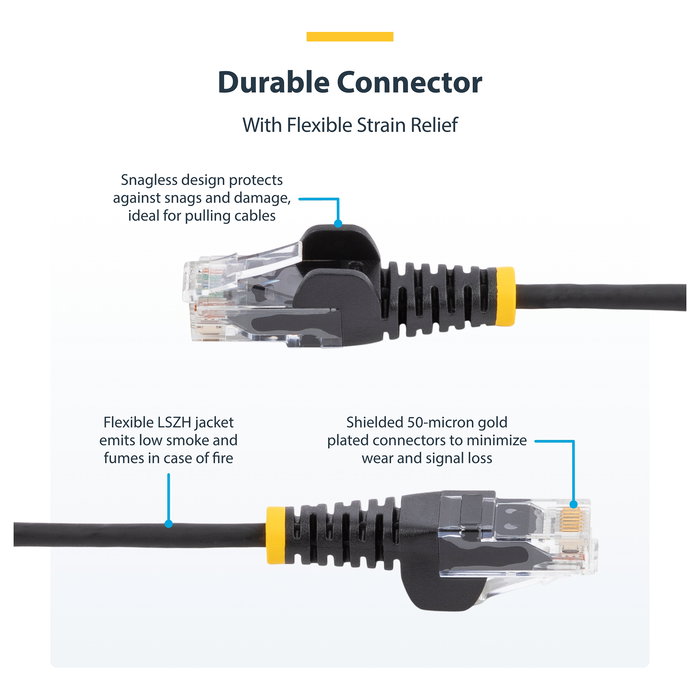 Durable Connector

With Flexible Strain Relief

Snagless design protects against snags and damage, ideal for pulling cables

Flexible LSZH jacket emits low smoke and fumes in case of fire

Shielded 50-micron gold plated connectors to minimize wear and signal loss